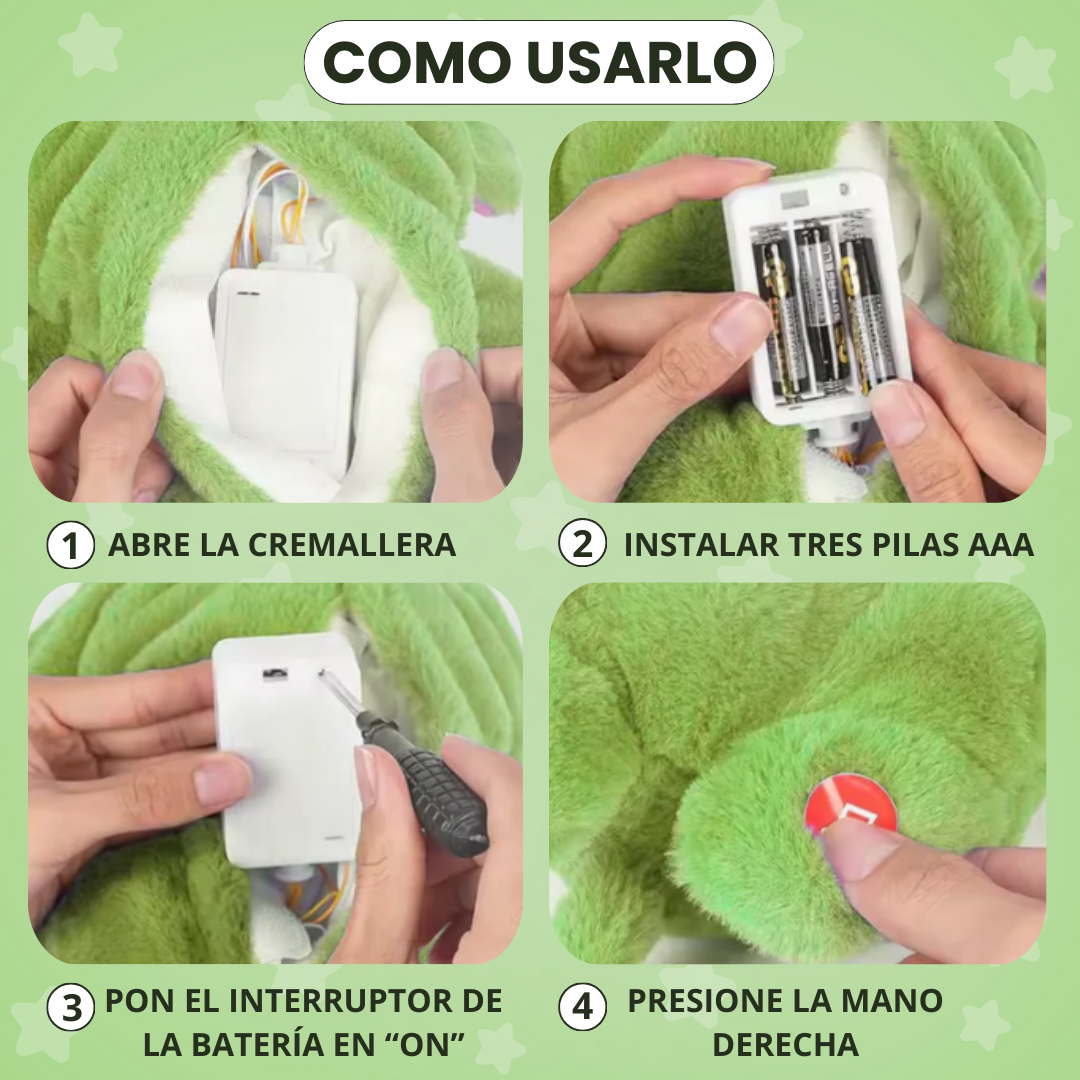 COMO USARLO

1 ABRE LA CREMALLERA

2 INSTALAR TRES PILAS AAA

3 PON EL INTERRUPTOR DE LA BATERÍA EN “ON”

4 PRESIONE LA MANO DERECHA